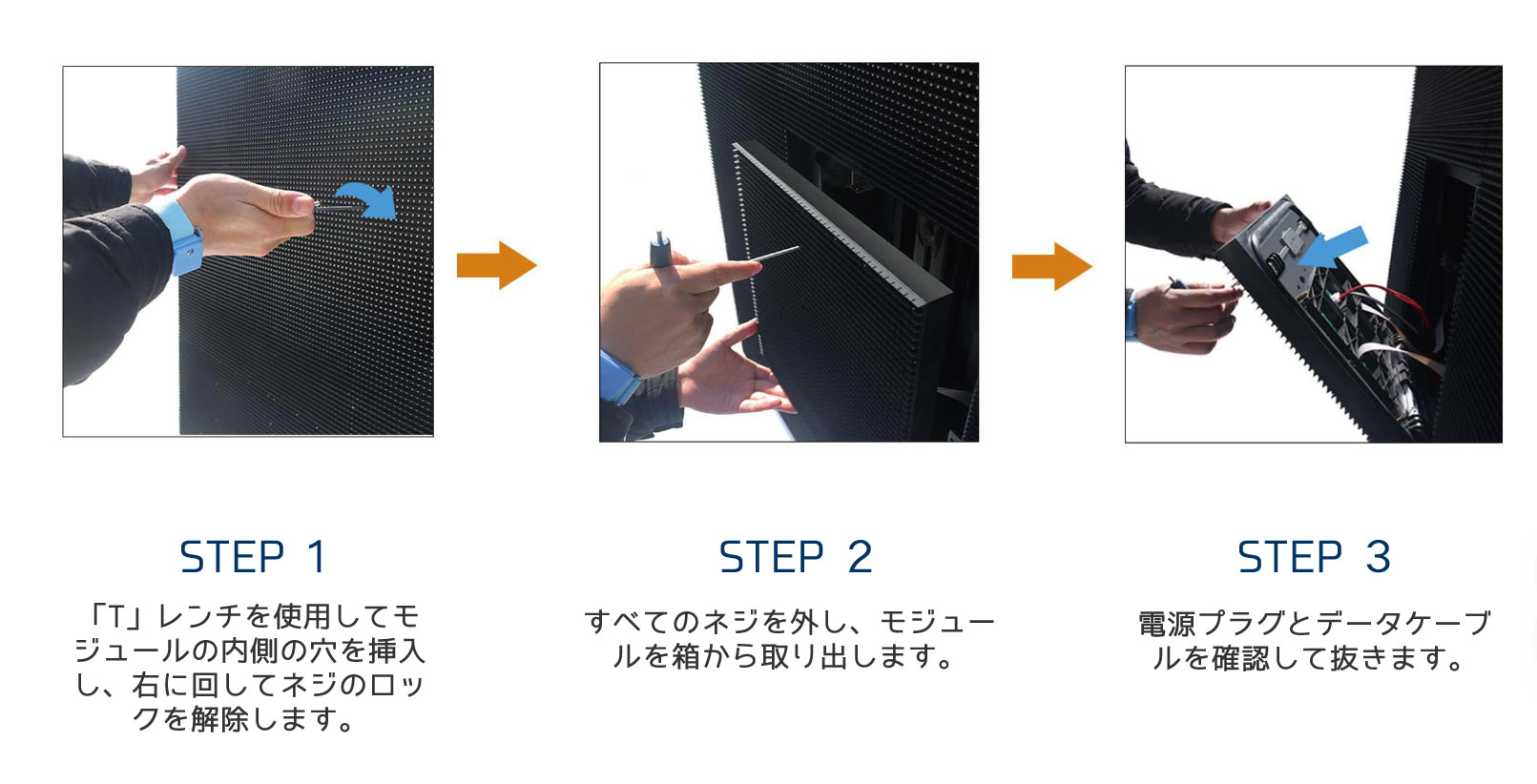 STEP 1

「T」レンチを使用してモジュールの内側の穴を挿入し、右に回してネジのロックを解除します。

STEP 2

すべてのネジを外し、モジュールを箱から取り出します。

STEP 3

電源プラグとデータケーブルを確認して抜きます。